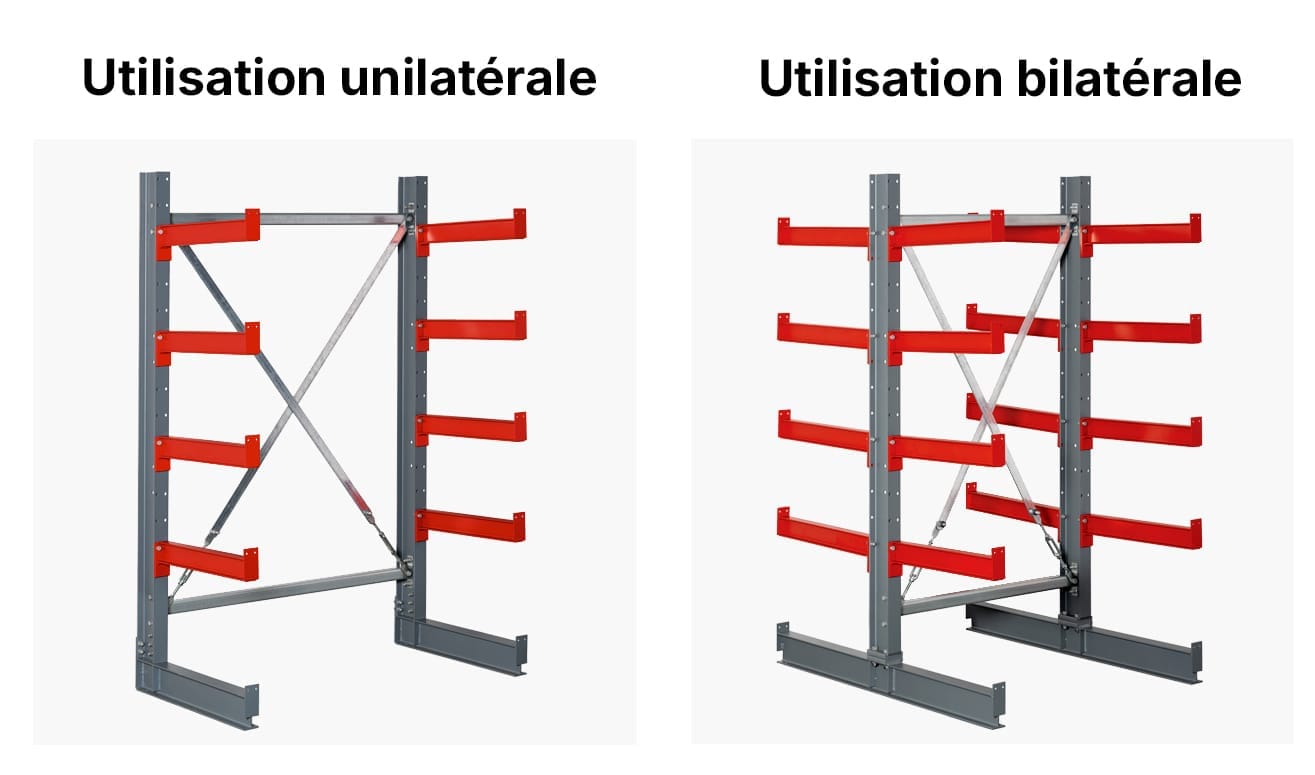 Utilisation unilatérale

Utilisation bilatérale