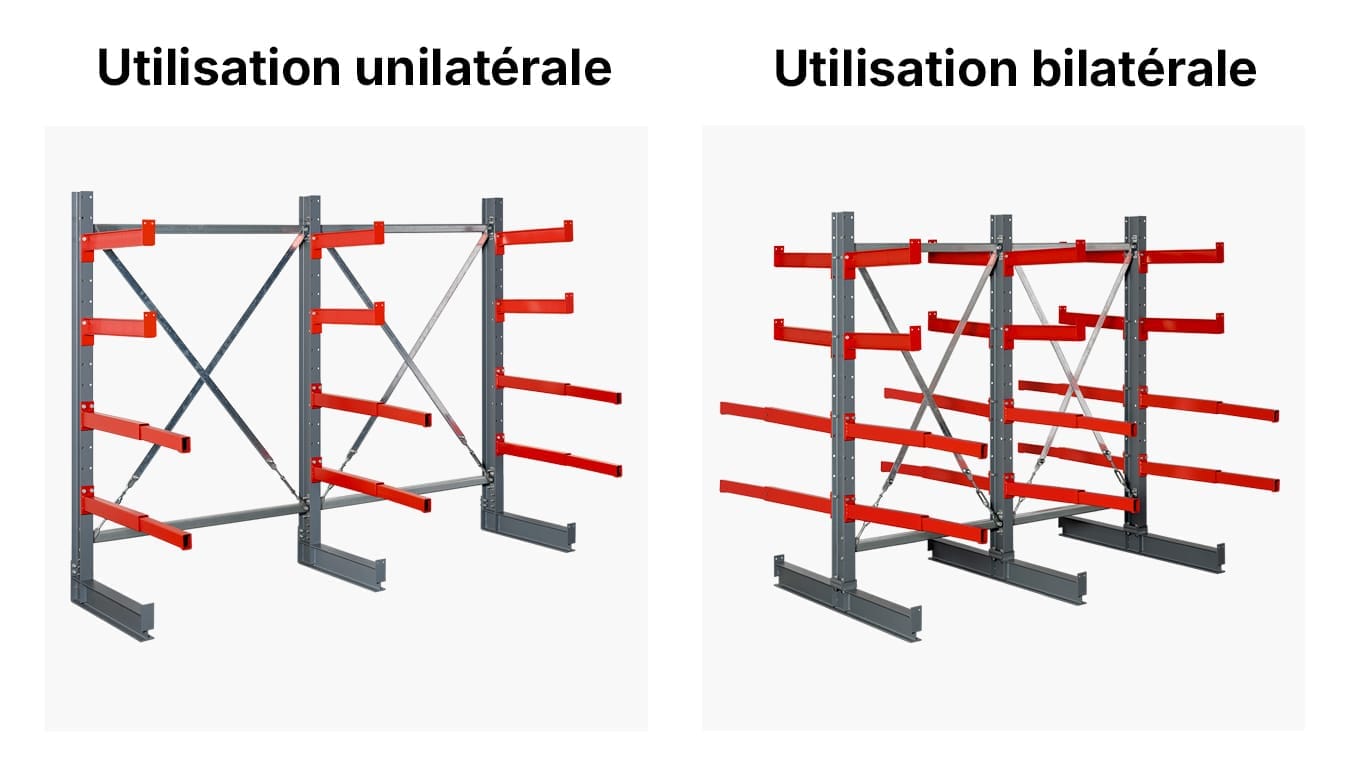 Utilisation unilatérale

Utilisation bilatérale